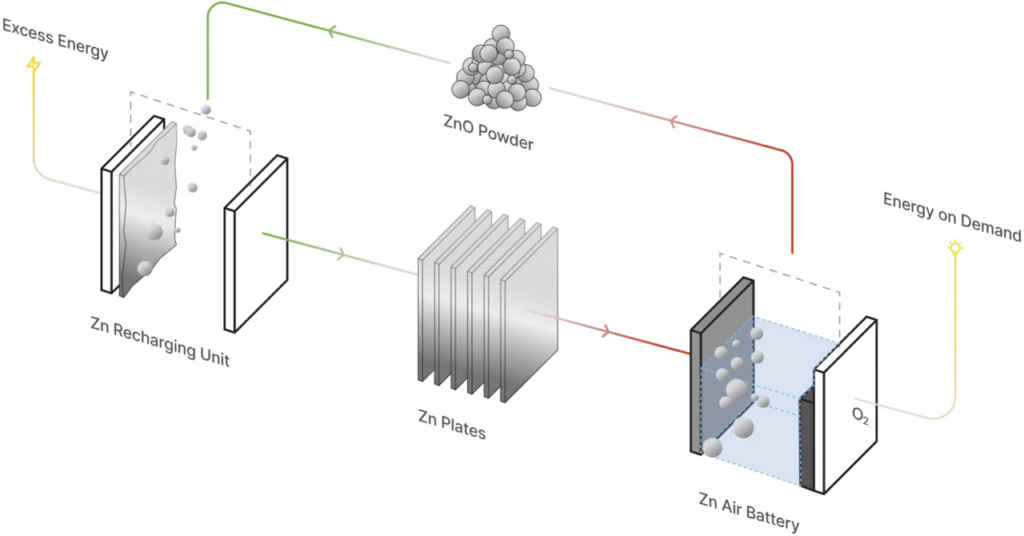 Excess Energy

ZnO Powder

Energy on Demand

Zn Recharging Unit

Zn Plates

$O_2$

Zn Air Battery