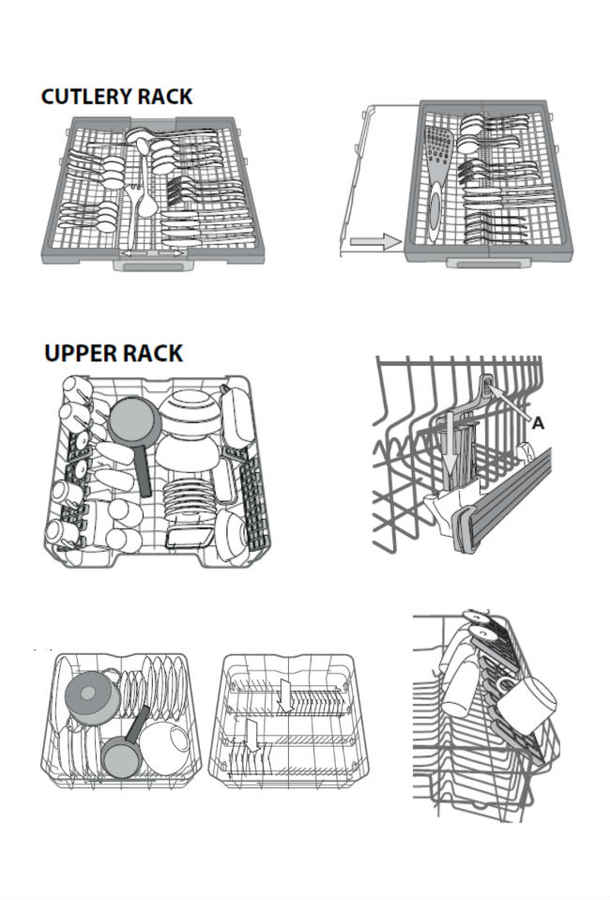 CUTLERY RACK

UPPER RACK

A