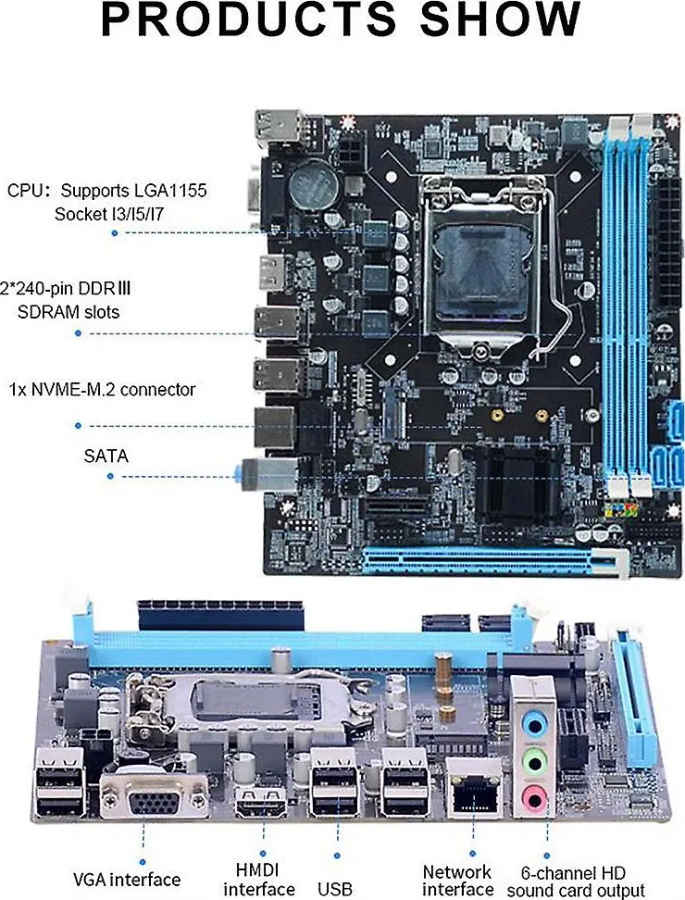 PRODUCTS SHOW

CPU: Supports LGA1155 Socket I3/I5/I7

2*240-pin DDR III SDRAM slots

1x NVME-M.2 connector

SATA

VGA interface

HMDI interface

USB

Network interface

6-channel HD sound card output