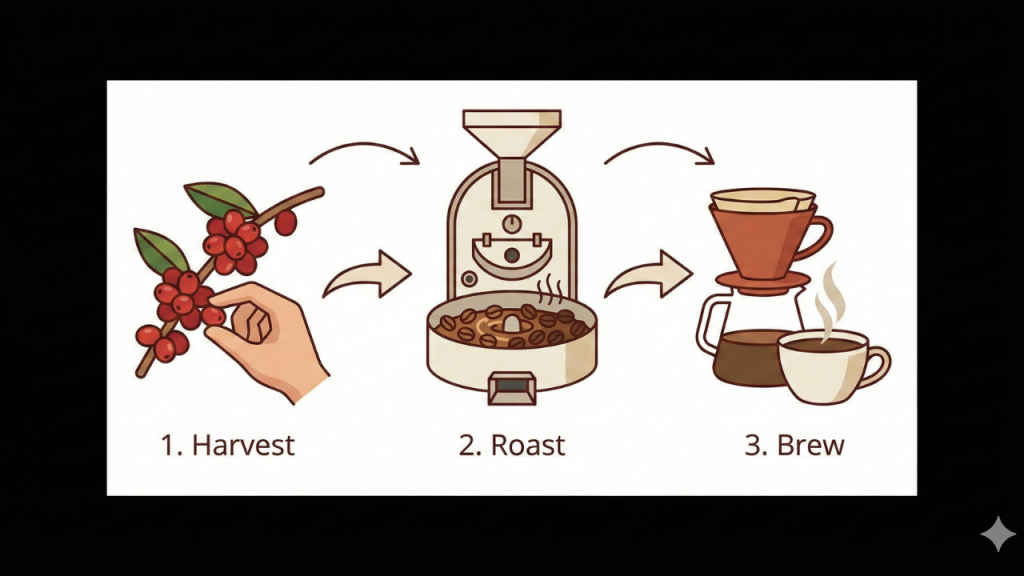 1. Harvest

2. Roast

3. Brew